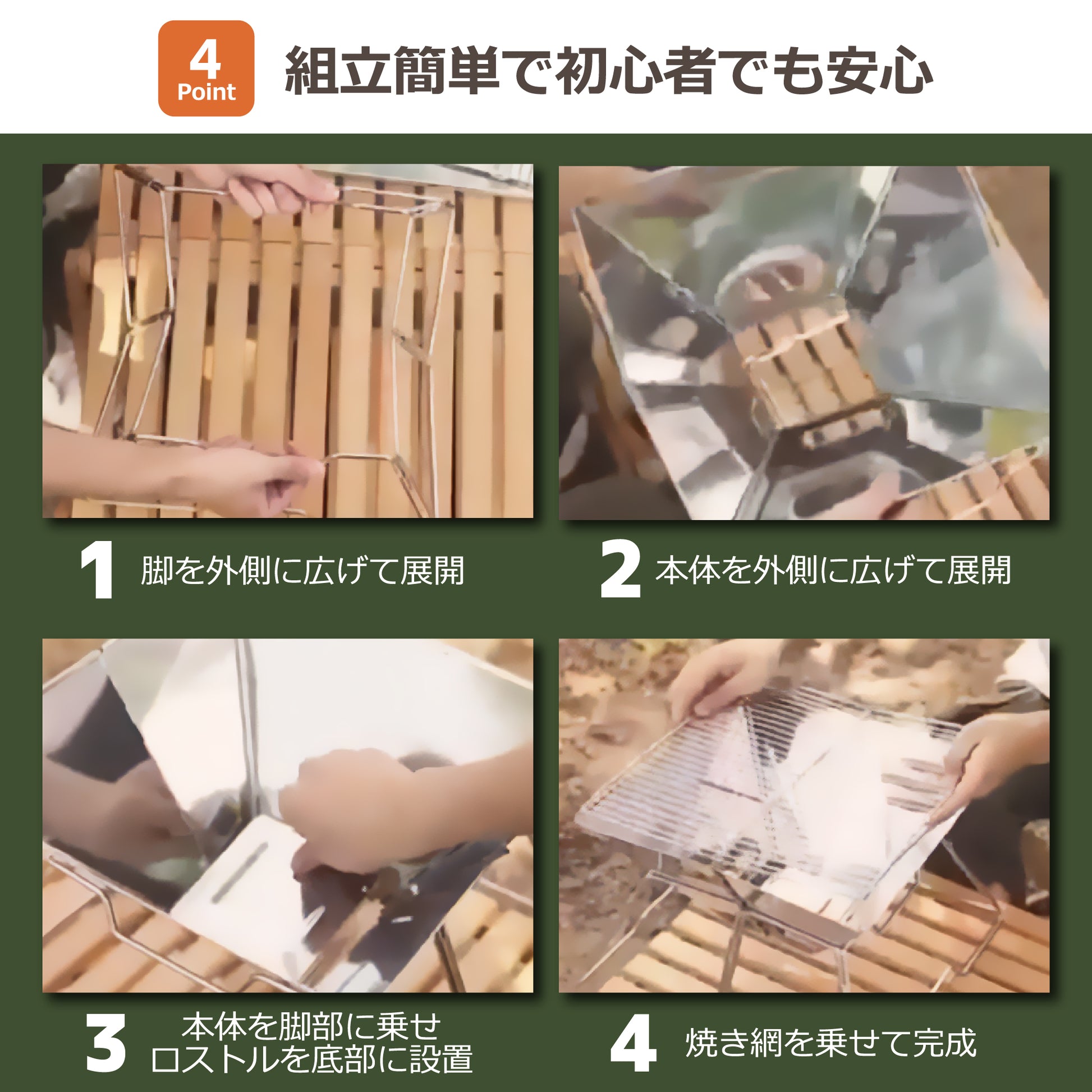 4 Point

組立簡単で初心者でも安心

1 脚を外側に広げて展開

2 本体を外側に広げて展開

3 本体を脚部に乗せ
ロストルを底部に設置

4 焼き網を乗せて完成