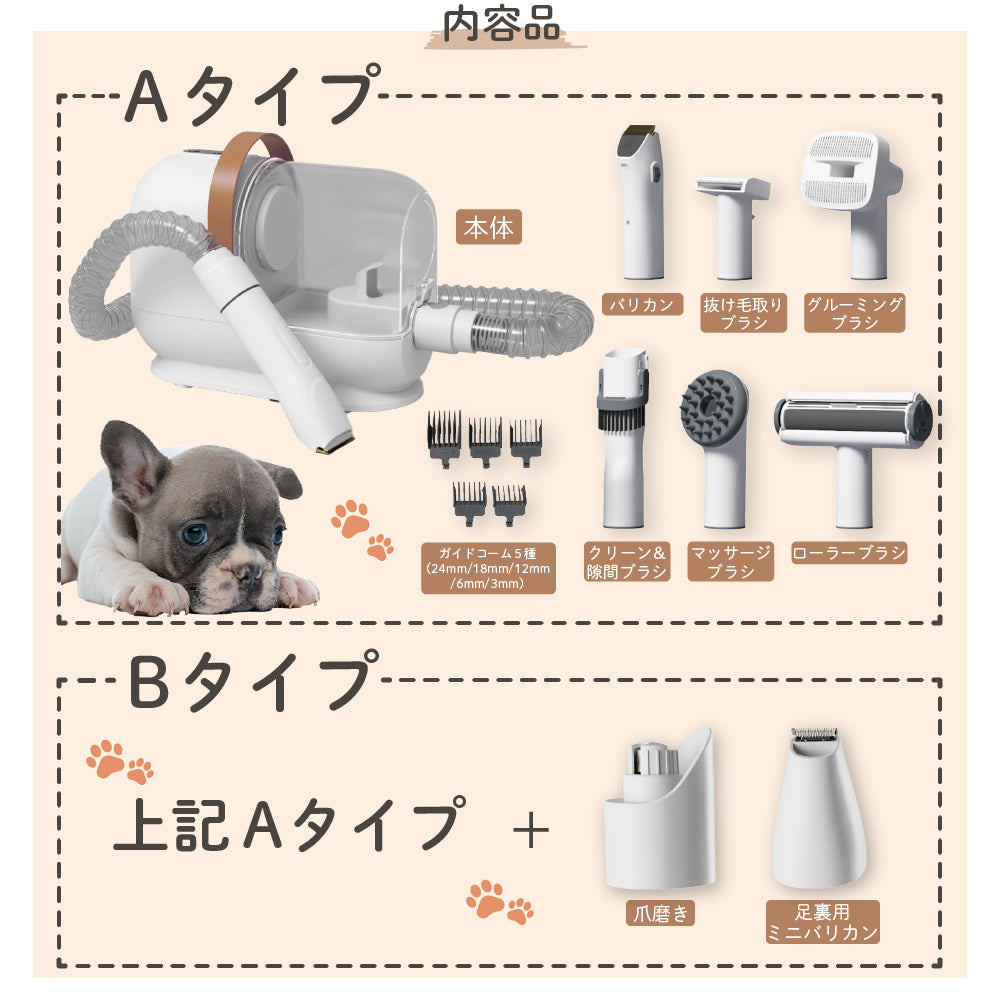 内容品

Aタイプ

本体

バリカン

抜け毛取りブラシ

グルーミングブラシ

ガイドコーム５種（24mm/18mm/12mm/6mm/3mm）

クリーン＆隙間ブラシ

マッサージブラシ

ローラーブラシ

Bタイプ

上記Aタイプ ＋

爪磨き

足裏用ミニバリカン