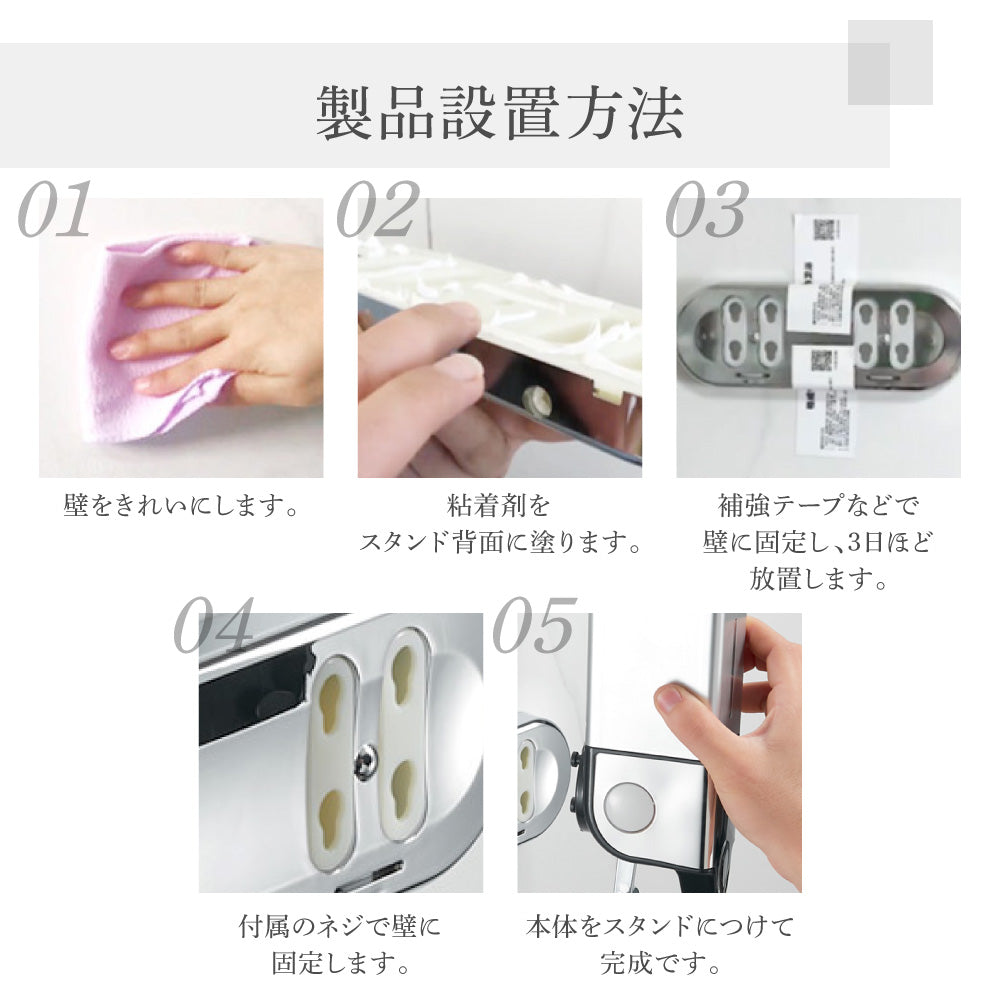 製品設置方法

01
壁をきれいにします。

02
粘着剤を
スタンド背面に塗ります。

03
補強テープなどで
壁に固定し、3日ほど
放置します。

04
付属のネジで壁に
固定します。

05
本体をスタンドにつけて
完成です。