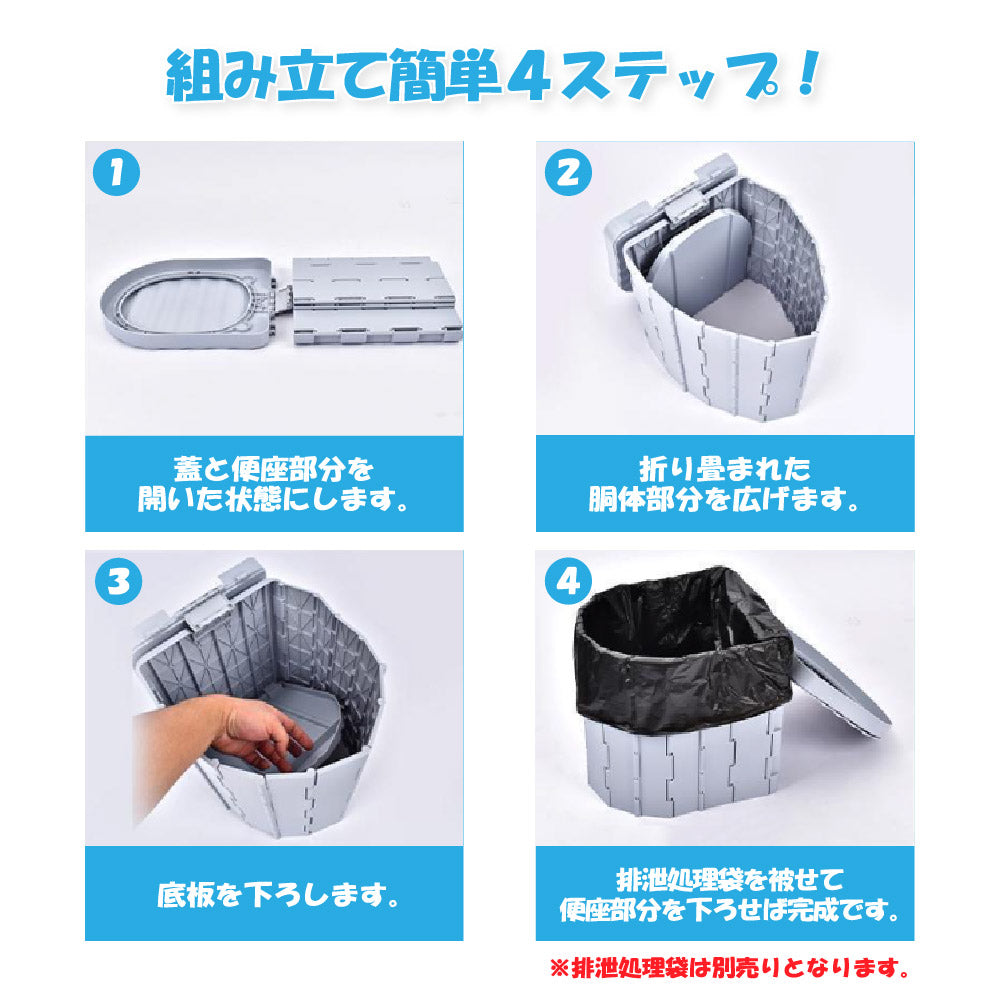 組み立て簡単4ステップ！

1

蓋と便座部分を開いた状態にします。

2

折り畳まれた胴体部分を広げます。

3

底板を下ろします。

4

排泄処理袋を被せて便座部分を下ろせば完成です。

※排泄処理袋は別売りとなります。