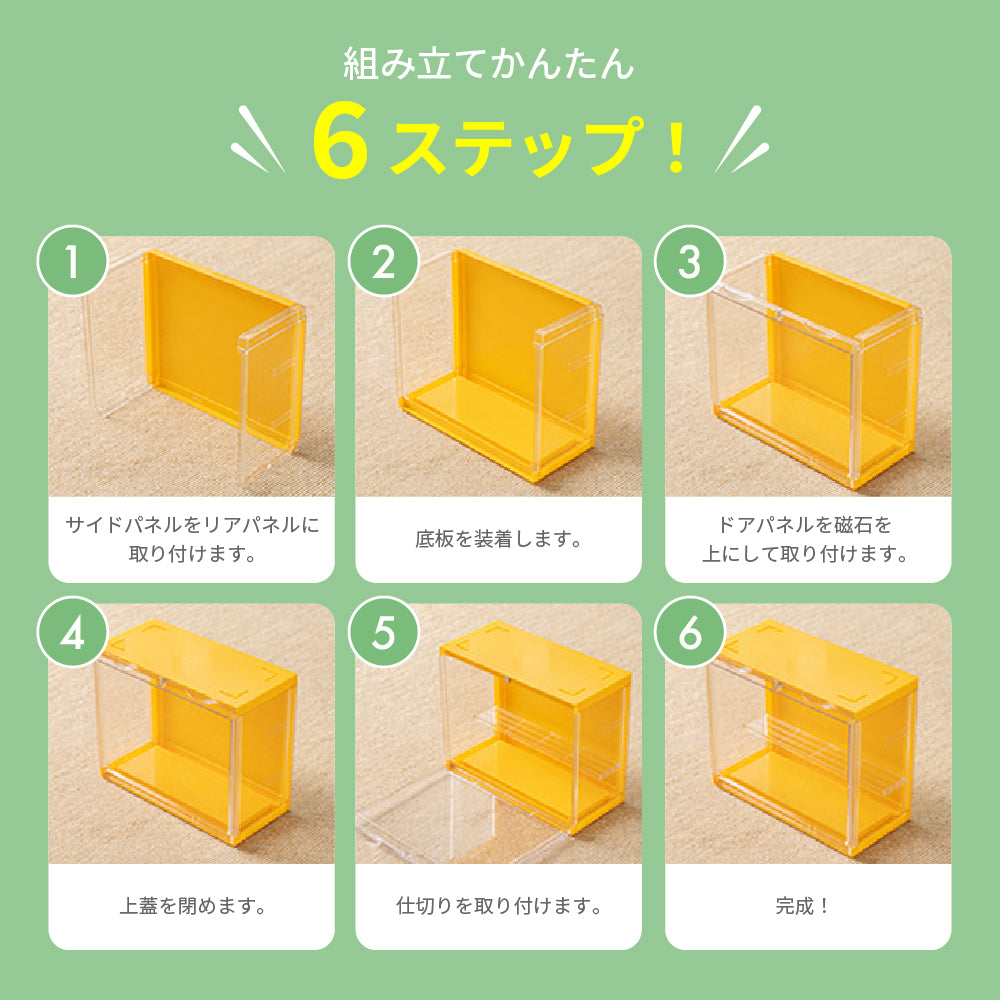 組み立てかんたん

6ステップ！

1

サイドパネルをリアパネルに取り付けます。

2

底板を装着します。

3

ドアパネルを磁石を上にして取り付けます。

4

上蓋を閉めます。

5

仕切りを取り付けます。

6

完成！