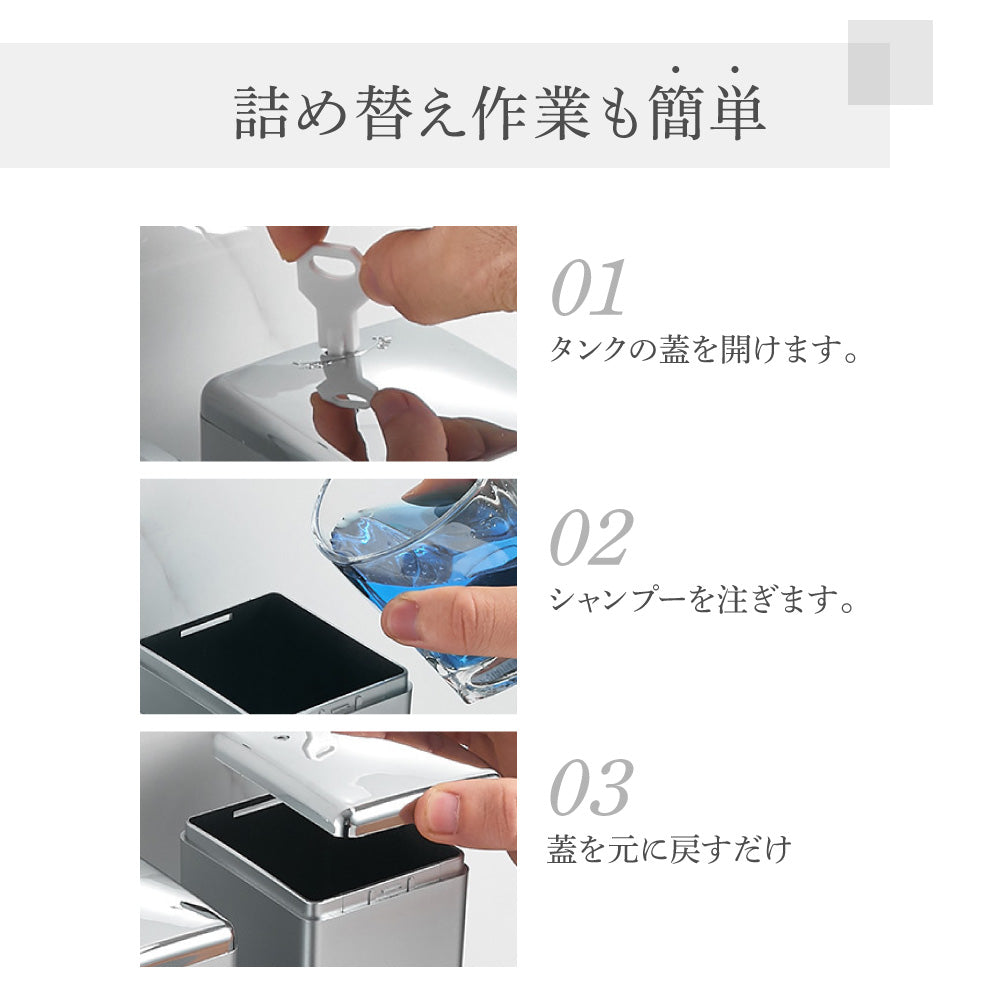 詰め替え作業も簡単

01
タンクの蓋を開けます。

02
シャンプーを注ぎます。

03
蓋を元に戻すだけ