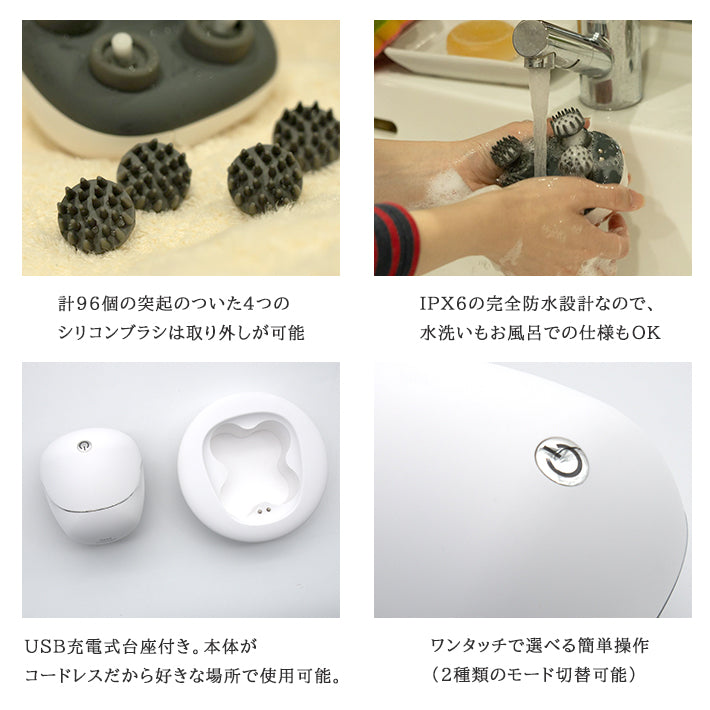 計96個の突起のついた4つの
シリコンブラシは取り外しが可能

IPX6の完全防水設計なので、
水洗いもお風呂での仕様もOK

USB充電式台座付き。本体が
コードレスだから好きな場所で使用可能。

ワンタッチで選べる簡単操作
（2種類のモード切替可能）