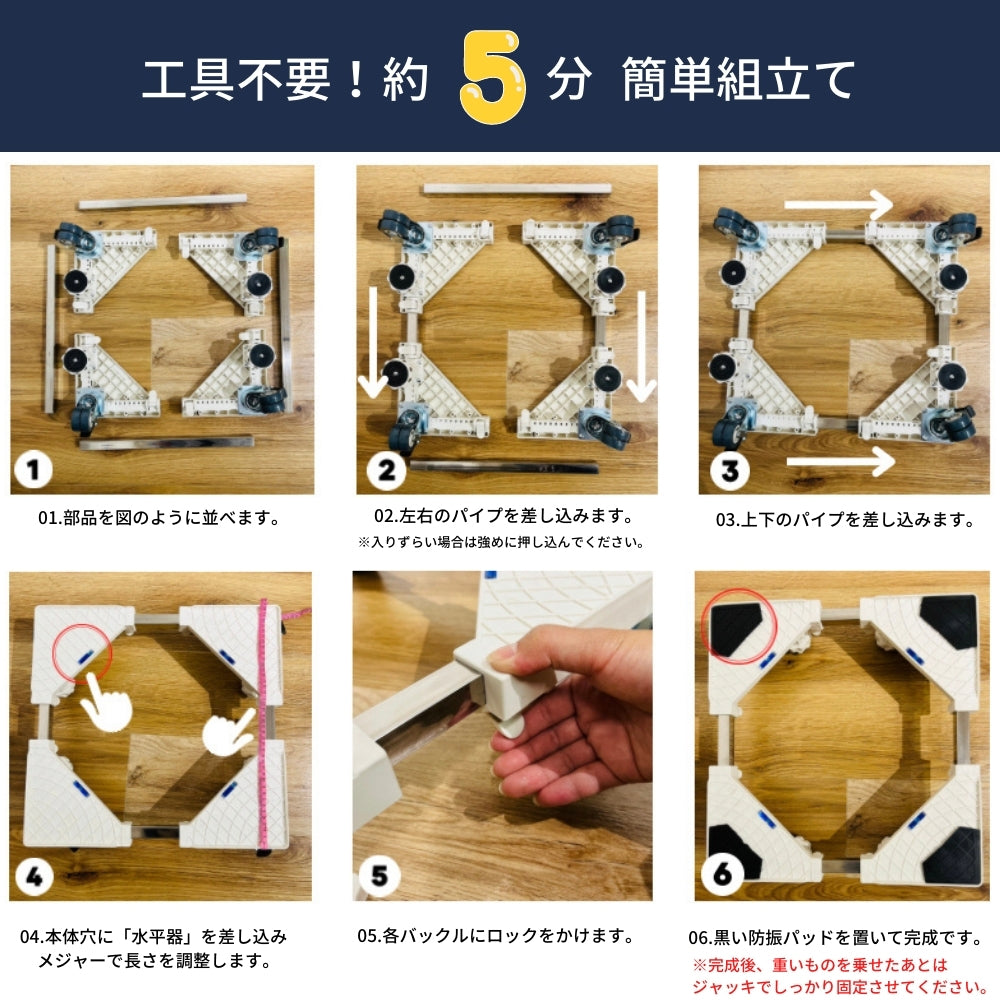 工具不要！約 5 分 簡単組立て

1

01.部品を図のように並べます。

2

02.左右のパイプを差し込みます。
※入りずらい場合は強めに押し込んでください。

3

03.上下のパイプを差し込みます。

4

04.本体穴に「水平器」を差し込み
メジャーで長さを調整します。

5

05.各バックルにロックをかけます。

6

06.黒い防振パッドを置いて完成です。
※完成後、重いものを乗せたあとは
ジャッキでしっかり固定させてください。