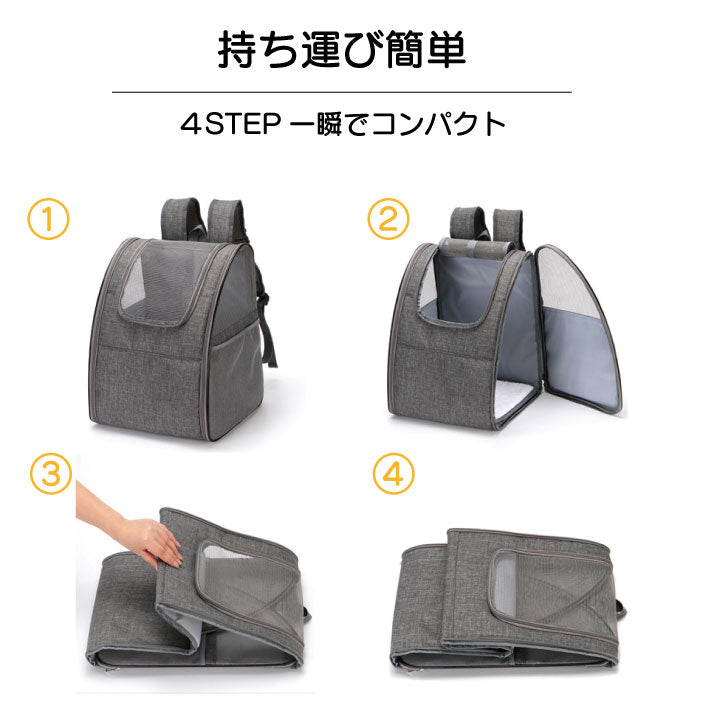 持ち運び簡単

4STEP 一瞬でコンパクト

①

②

③

④