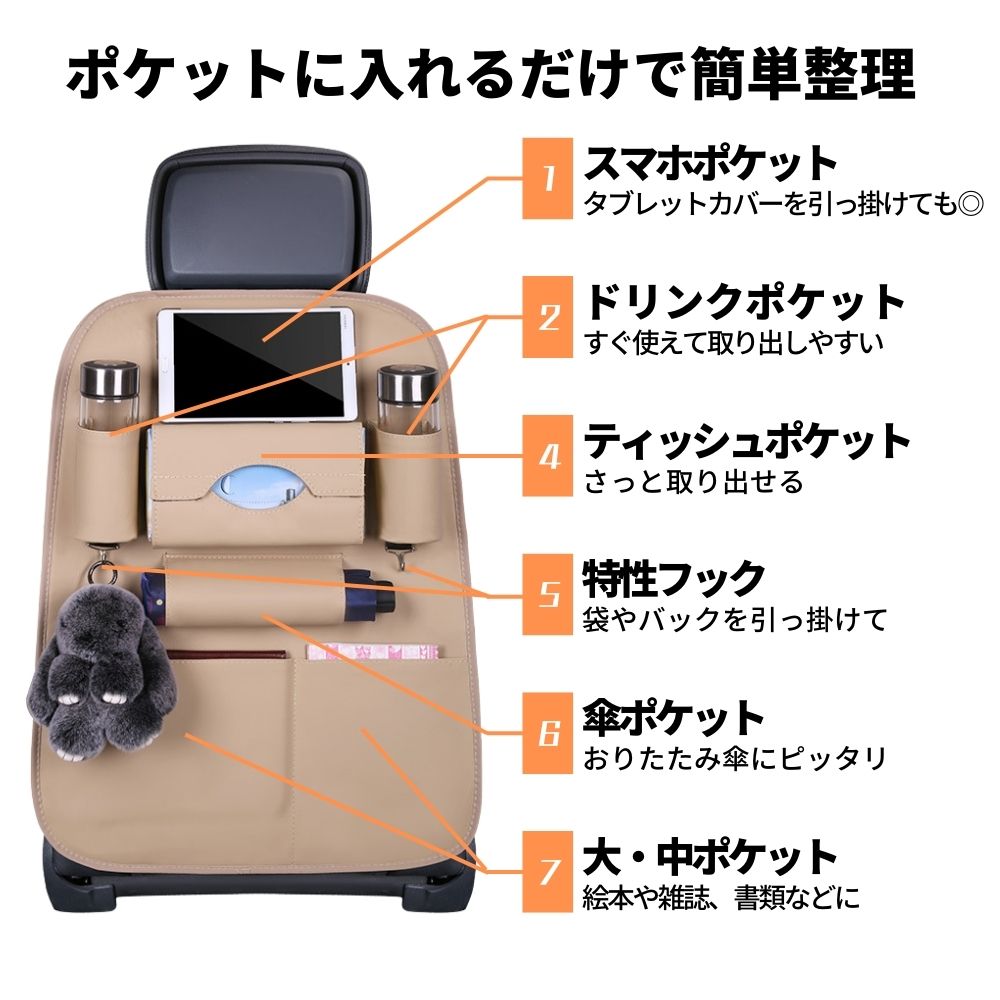 ポケットに入れるだけで簡単整理

1
スマホポケット
タブレットカバーを引っ掛けても◎

2
ドリンクポケット
すぐ使えて取り出しやすい

4
ティッシュポケット
さっと取り出せる

5
特性フック
袋やバックを引っ掛けて

6
傘ポケット
おりたたみ傘にピッタリ

7
大・中ポケット
絵本や雑誌、書類などに