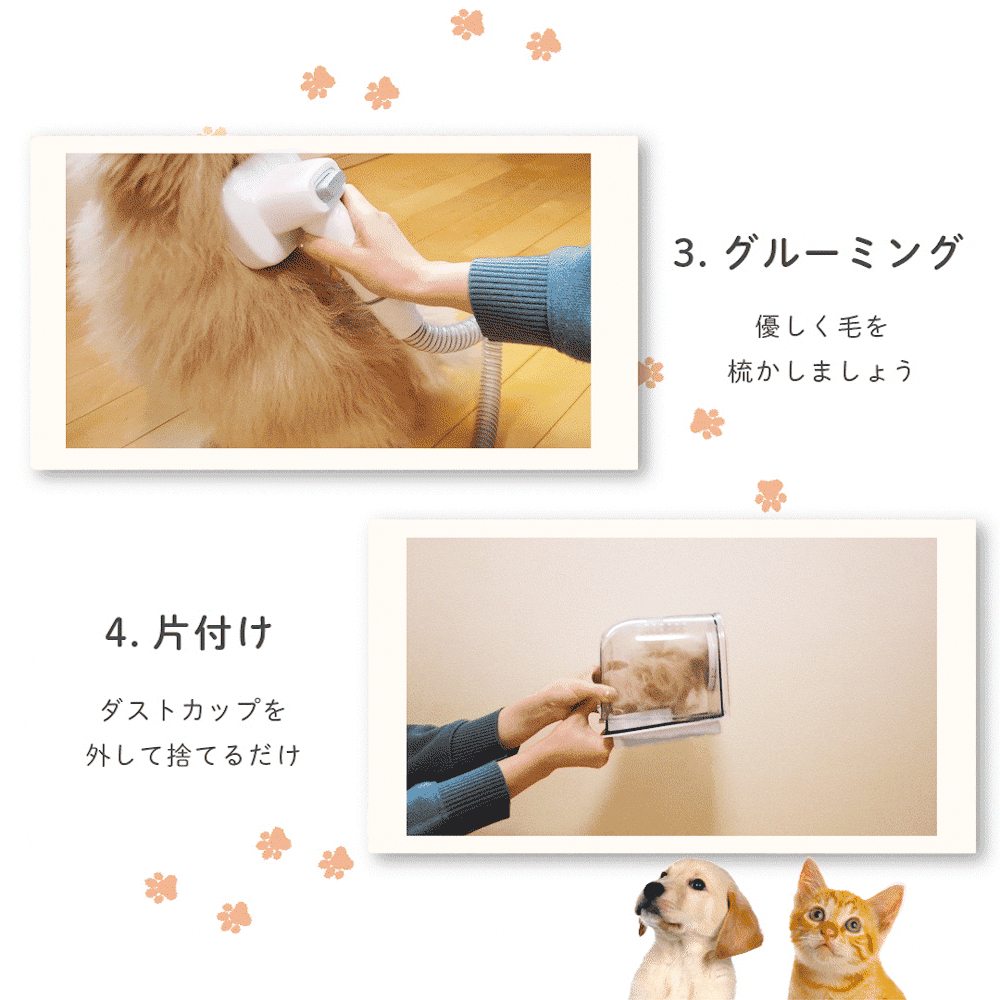 3. グルーミング

優しく毛を
梳かしましょう

4. 片付け

ダストカップを
外して捨てるだけ