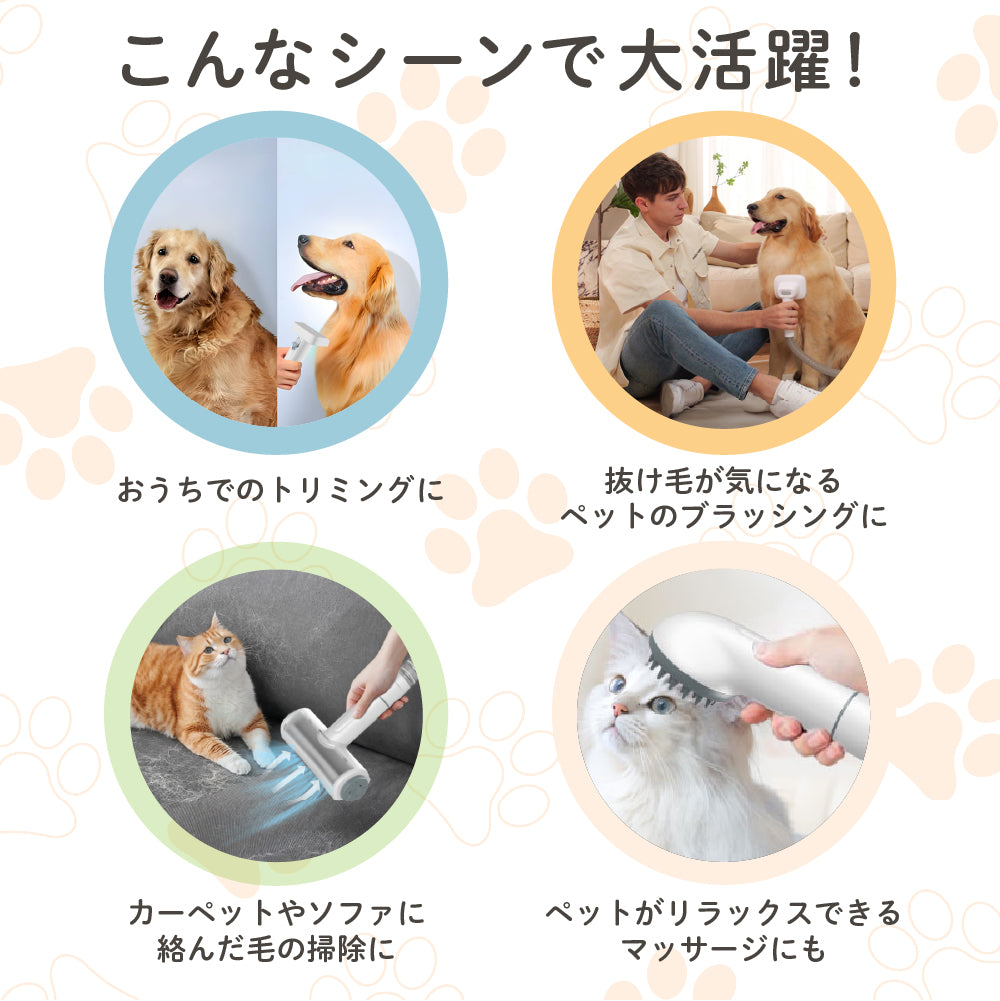 こんなシーンで大活躍!

おうちでのトリミングに

抜け毛が気になる
ペットのブラッシングに

カーペットやソファに
絡んだ毛の掃除に

ペットがリラックスできる
マッサージにも