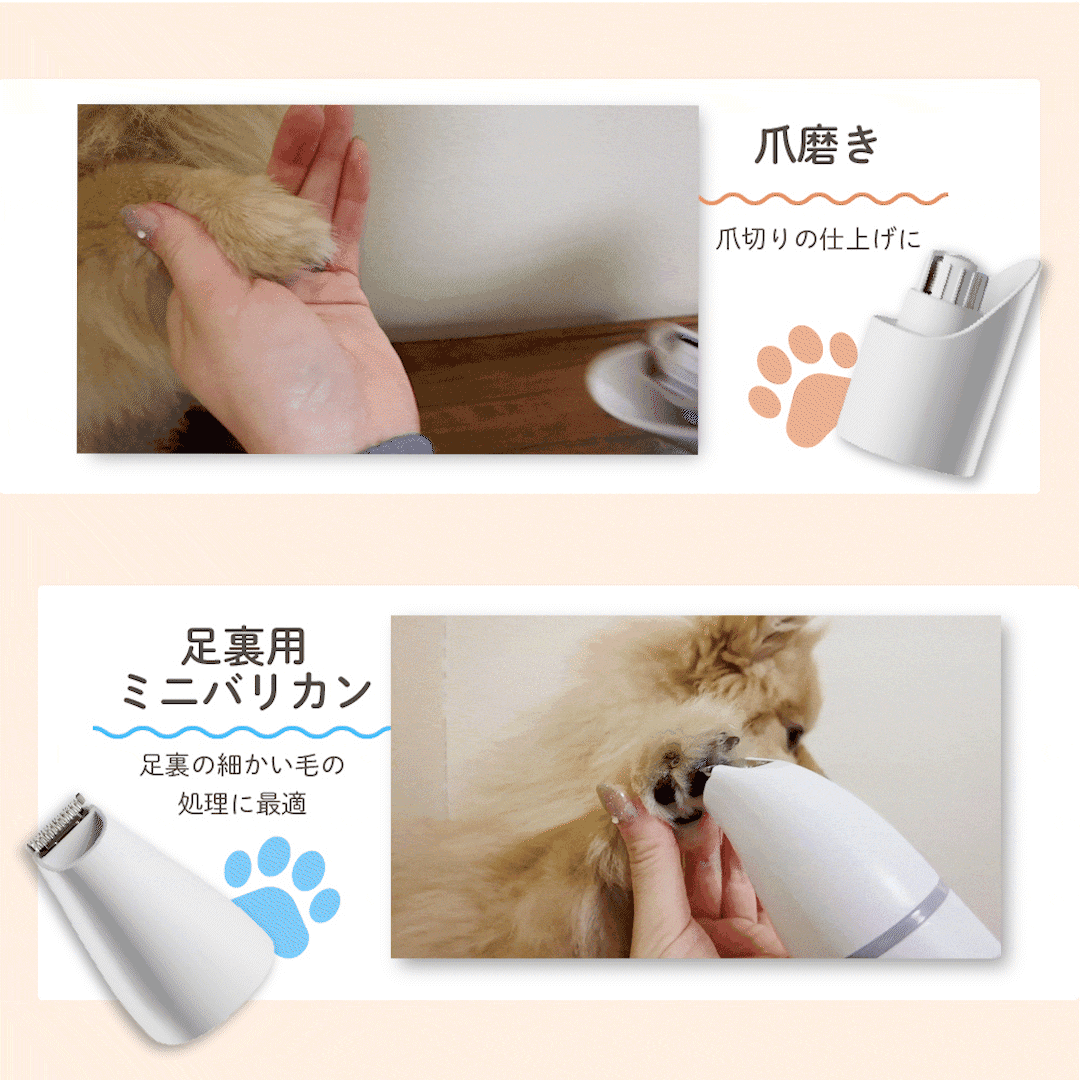 爪磨き

爪切りの仕上げに

足裏用
ミニバリカン

足裏の細かい毛の
処理に最適