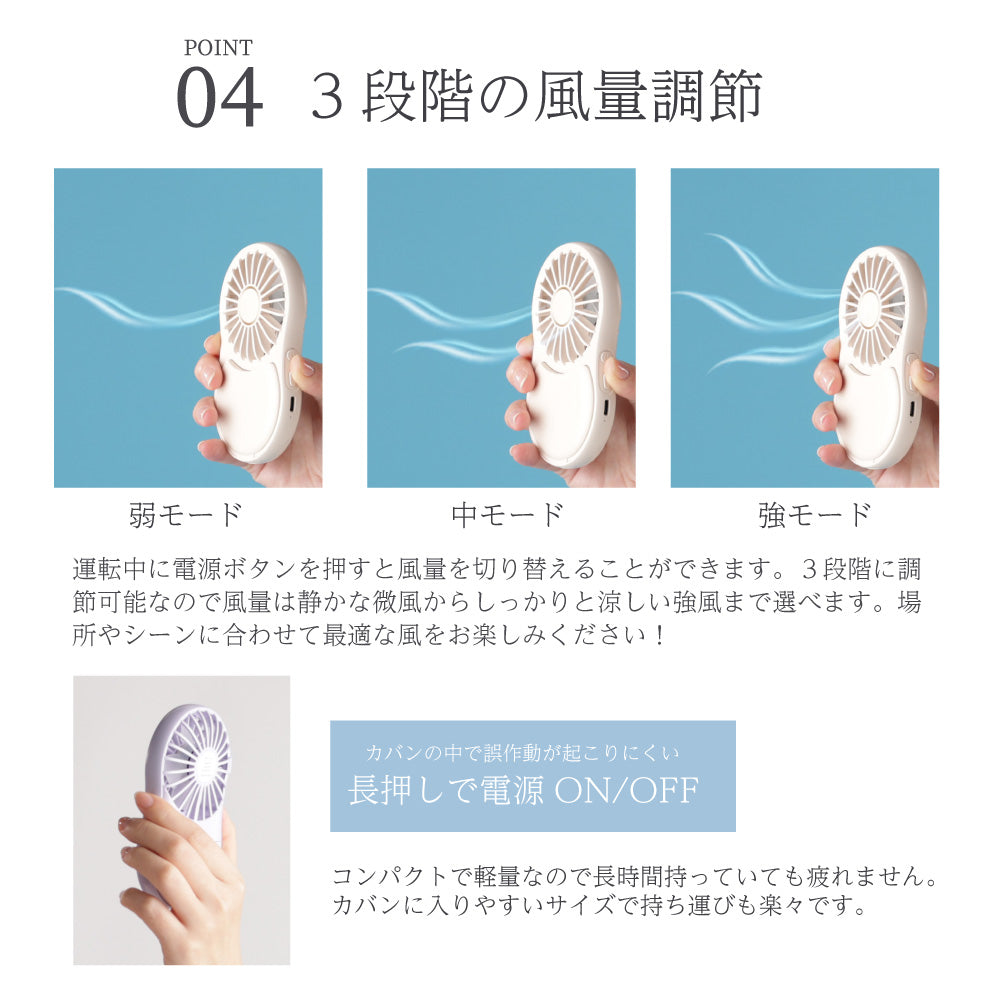 POINT
04 ３段階の風量調節

弱モード

中モード

強モード

運転中に電源ボタンを押すと風量を切り替えることができます。３段階に調節可能なので風量は静かな微風からしっかりと涼しい強風まで選べます。場所やシーンに合わせて最適な風をお楽しみください！

カバンの中で誤作動が起こりにくい
長押しで電源 ON/OFF

コンパクトで軽量なので長時間持っていても疲れません。カバンに入りやすいサイズで持ち運びも楽々です。