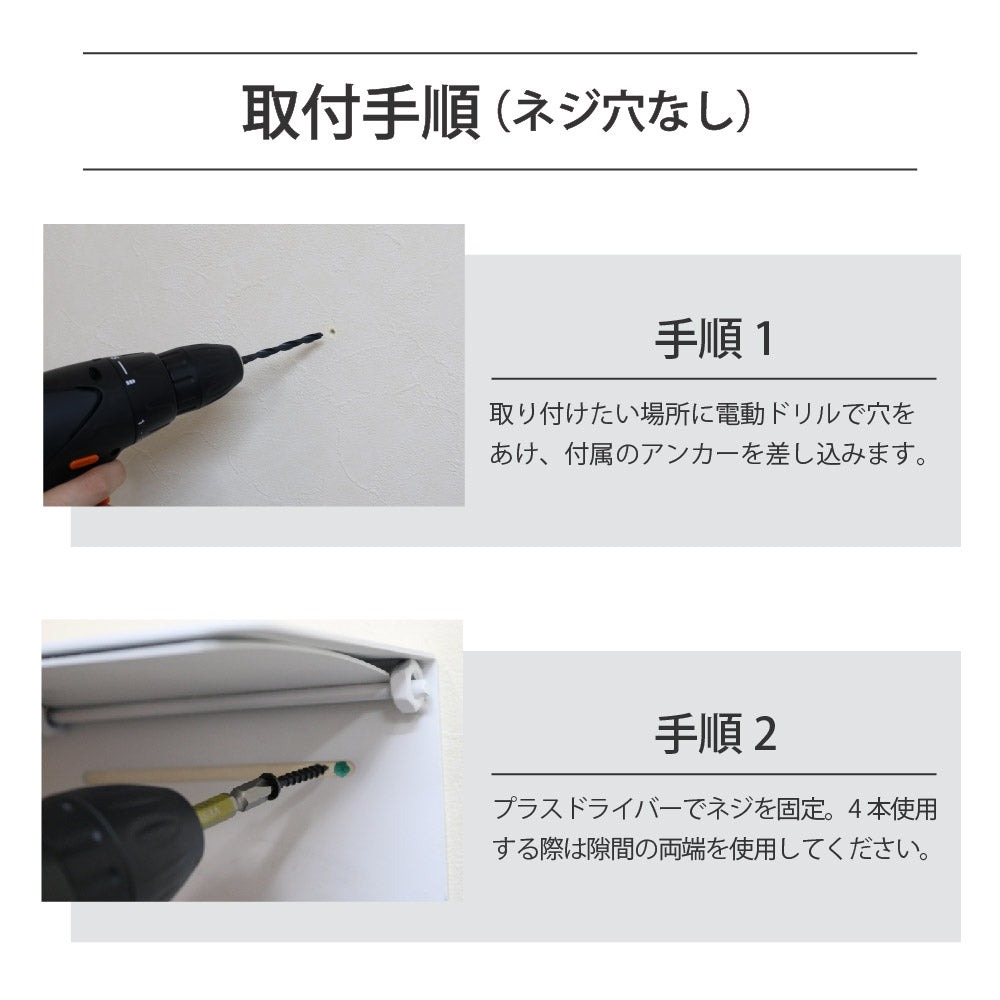 取付手順（ネジ穴なし）

手順 1

取り付けたい場所に電動ドリルで穴をあけ、付属のアンカーを差し込みます。

手順 2

プラスドライバーでネジを固定。4 本使用する際は隙間の両端を使用してください。