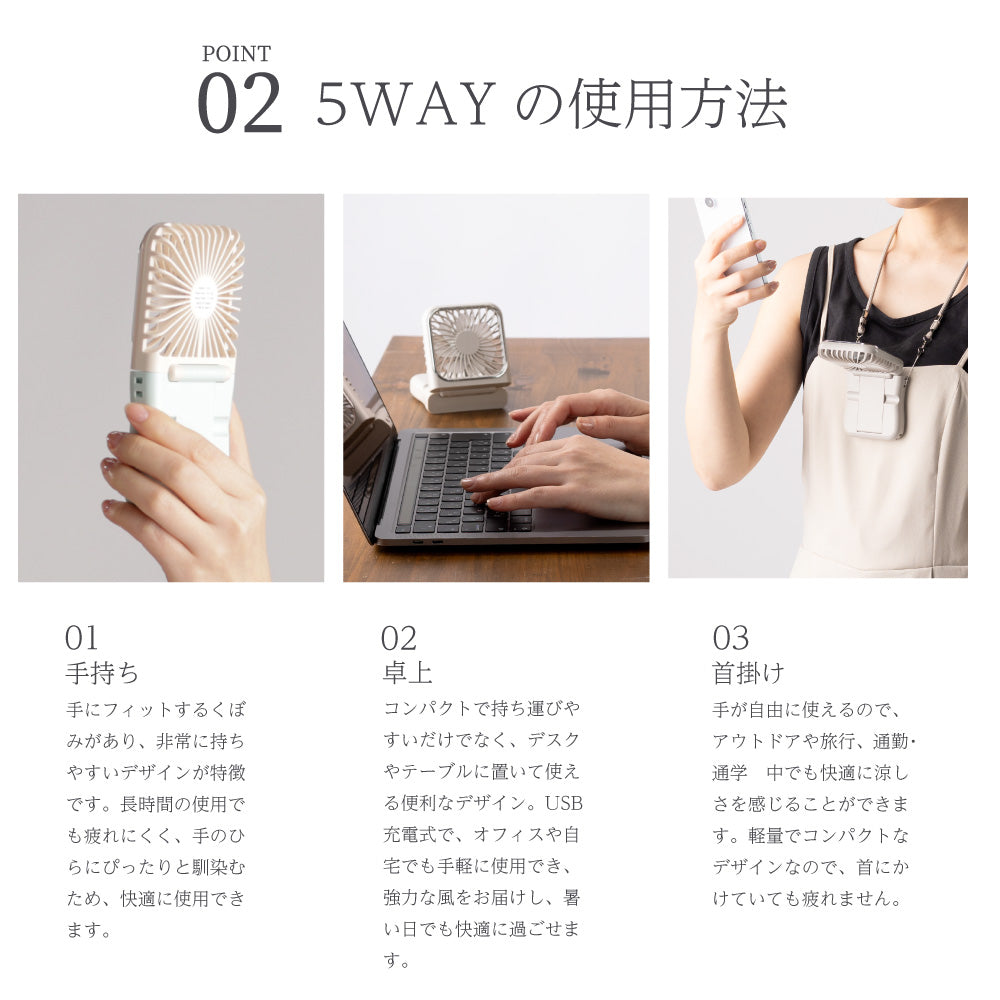 POINT
02 5WAY の使用方法

01
手持ち
手にフィットするくぼみがあり、非常に持ちやすいデザインが特徴です。長時間の使用でも疲れにくく、手のひらにぴったりと馴染むため、快適に使用できます。

02
卓上
コンパクトで持ち運びやすいだけでなく、デスクやテーブルに置いて使える便利なデザイン。USB充電式で、オフィスや自宅でも手軽に使用でき、強力な風をお届けし、暑い日でも快適に過ごせます。

03
首掛け
手が自由に使えるので、アウトドアや旅行、通勤・通学 中でも快適に涼しさを感じることができます。軽量でコンパクトなデザインなので、首にかけていても疲れません。