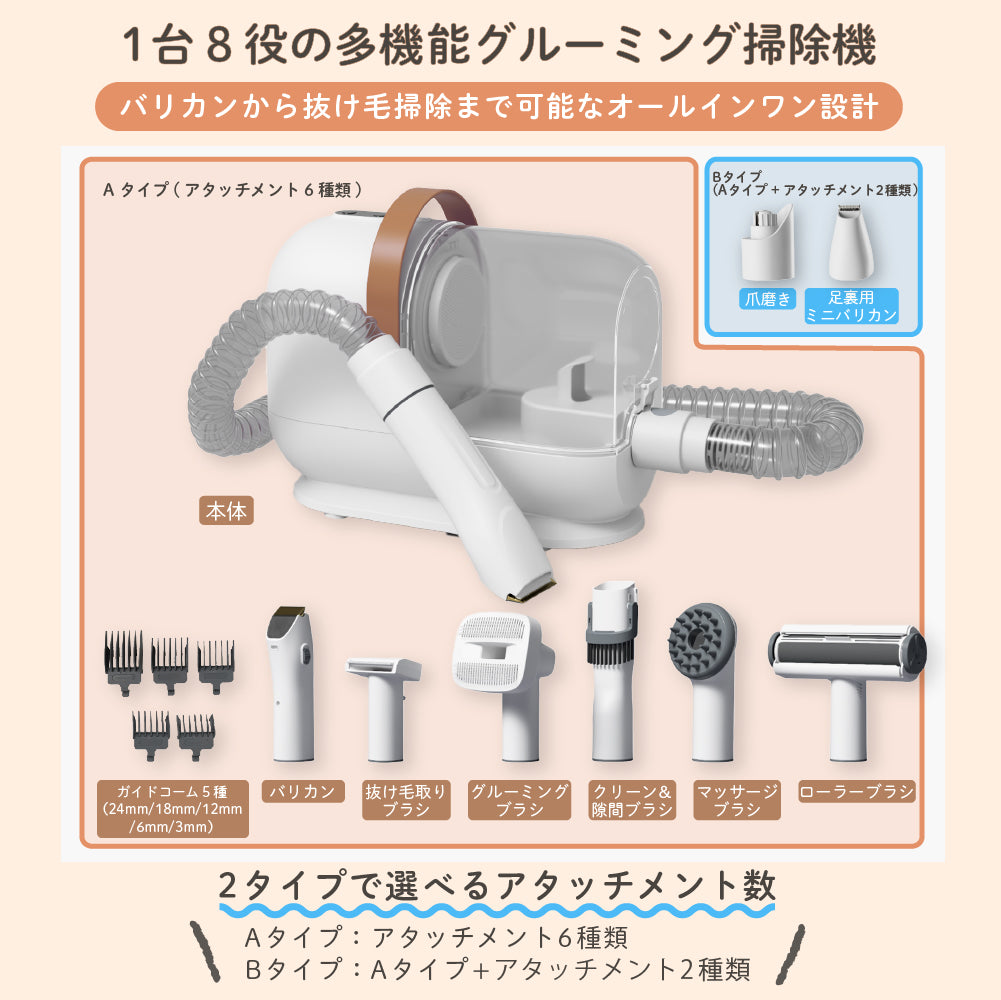 1台８役の多機能グルーミング掃除機

バリカンから抜け毛掃除まで可能なオールインワン設計

Ａタイプ（アタッチメント６種類）

Bタイプ
(Aタイプ＋アタッチメント2種類)

爪磨き

足裏用
ミニバリカン

本体

ガイドコーム５種
(24mm/18mm/12mm
/6mm/3mm)

バリカン

抜け毛取り
ブラシ

グルーミング
ブラシ

クリーン&
隙間ブラシ

マッサージ
ブラシ

ローラーブラシ

2タイプで選べるアタッチメント数

Aタイプ：アタッチメント6種類
Bタイプ：Aタイプ+アタッチメント2種類